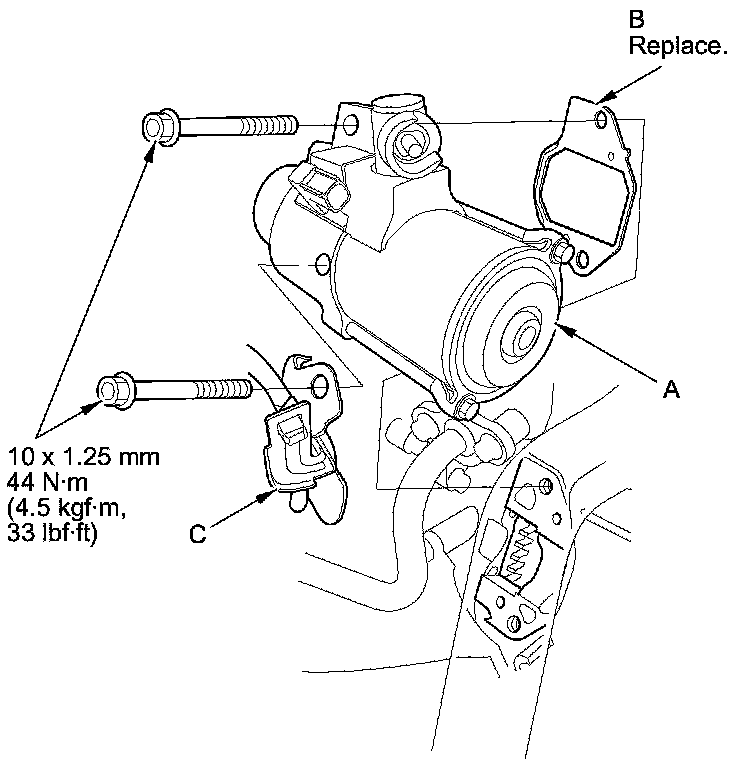 B
Replace.

A

10 x 1.25 mm
44 N·m
(4.5 kgf·m,
33 lbf·ft)

C