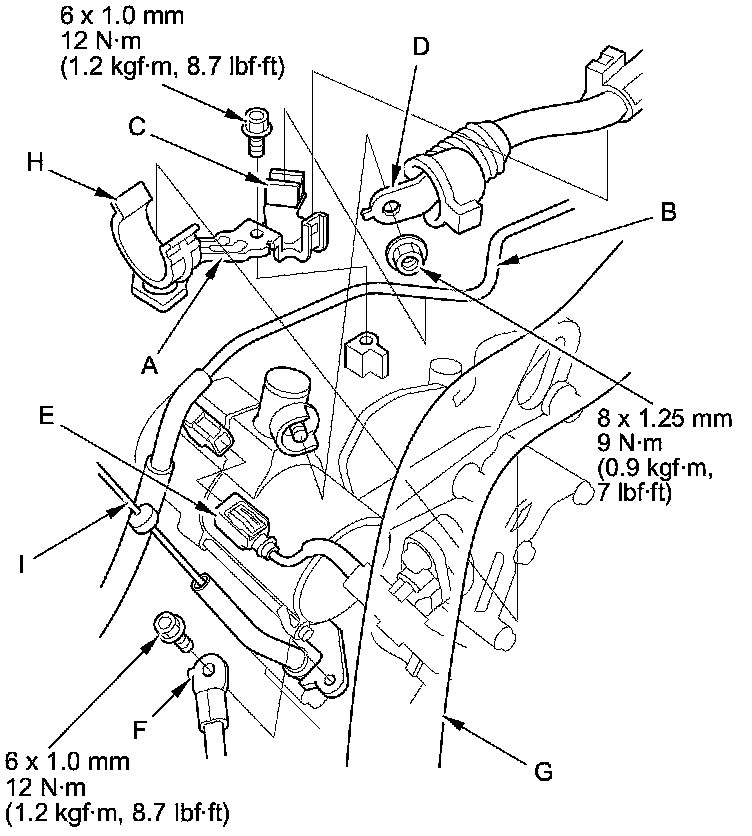 6 x 1.0 mm
12 N·m
(1.2 kgf·m, 8.7 lbf·ft)

D

C

H

B

A

E

8 x 1.25 mm
9 N·m
(0.9 kgf·m,
7 lbf·ft)

I

F

G

6 x 1.0 mm
12 N·m
(1.2 kgf·m, 8.7 lbf·ft)