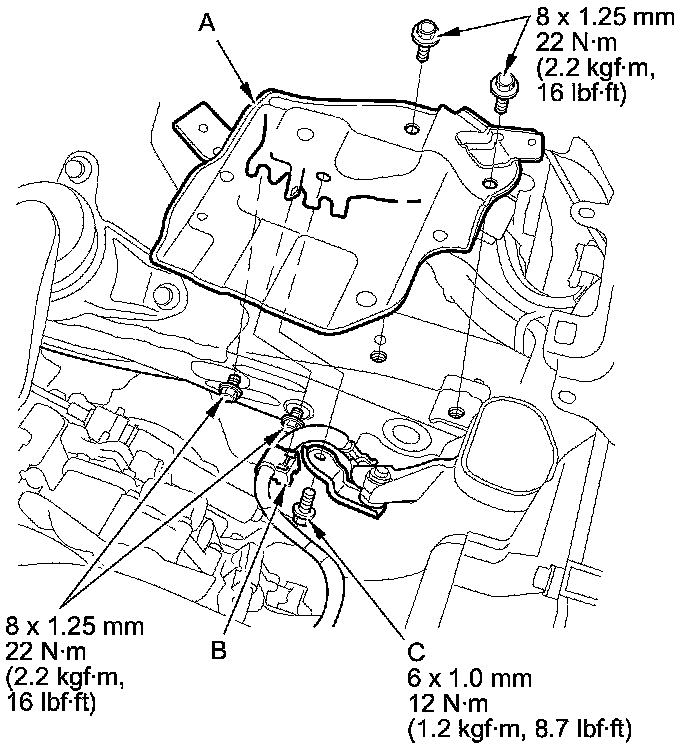 A

8 x 1.25 mm
22 N·m
(2.2 kgf·m,
16 lbf·ft)

8 x 1.25 mm
22 N·m
(2.2 kgf·m,
16 lbf·ft)

B

C
6 x 1.0 mm
12 N·m
(1.2 kgf·m, 8.7 lbf·ft)