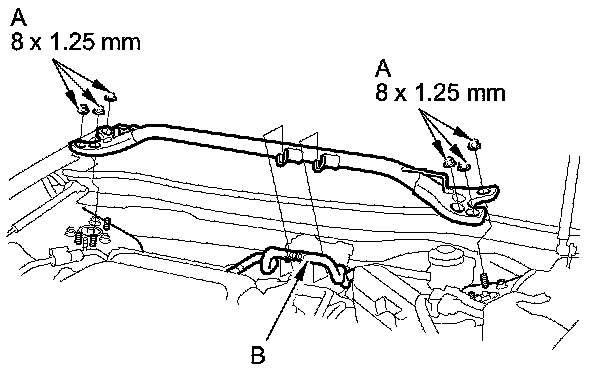 A
8 x 1.25 mm

A
8 x 1.25 mm

B