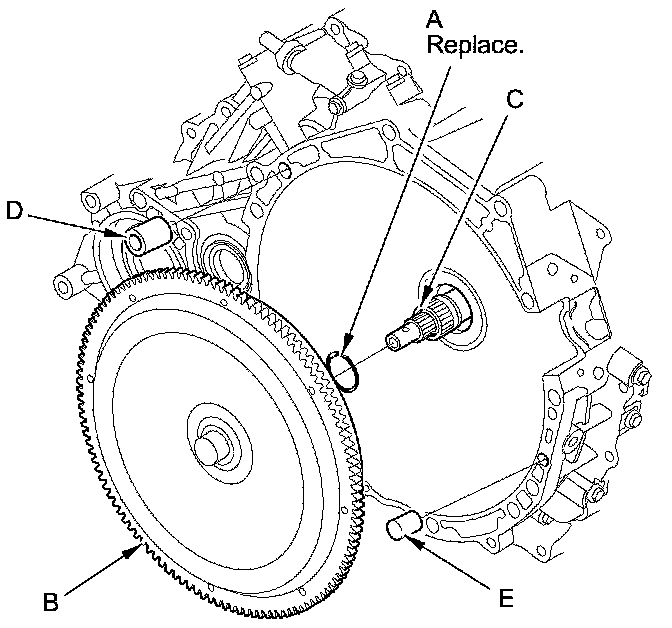 A
Replace.
C
D
B
E