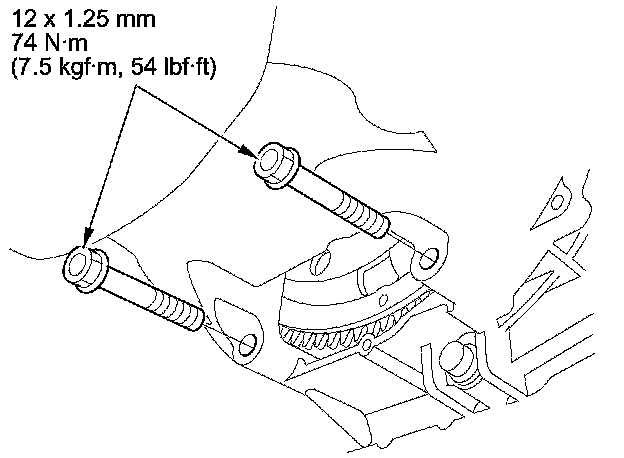 12 x 1.25 mm
74 N·m
(7.5 kgf·m, 54 lbf·ft)