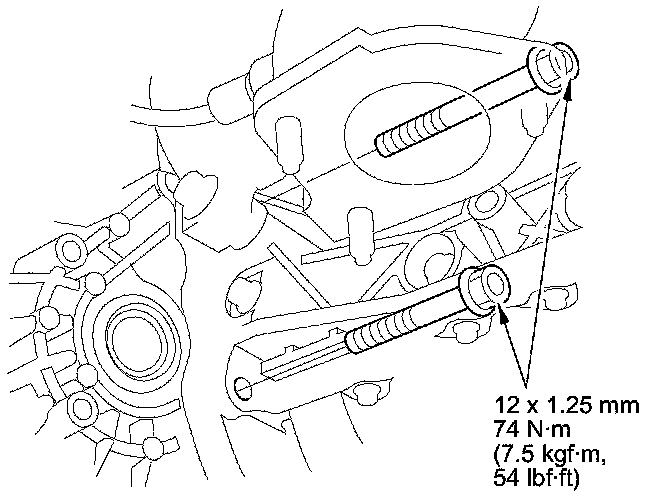 12 x 1.25 mm
74 N·m
(7.5 kgf·m,
54 lbf·ft)