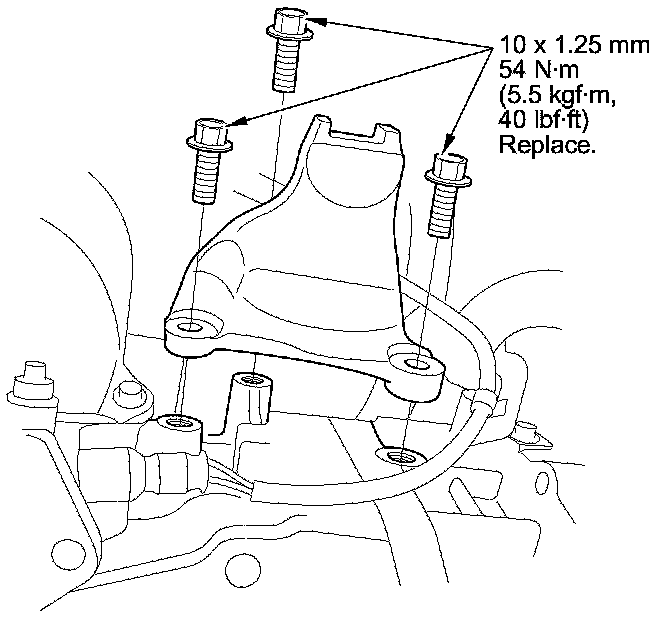 10 x 1.25 mm
54 N·m
(5.5 kgf·m,
40 lbf·ft)
Replace.