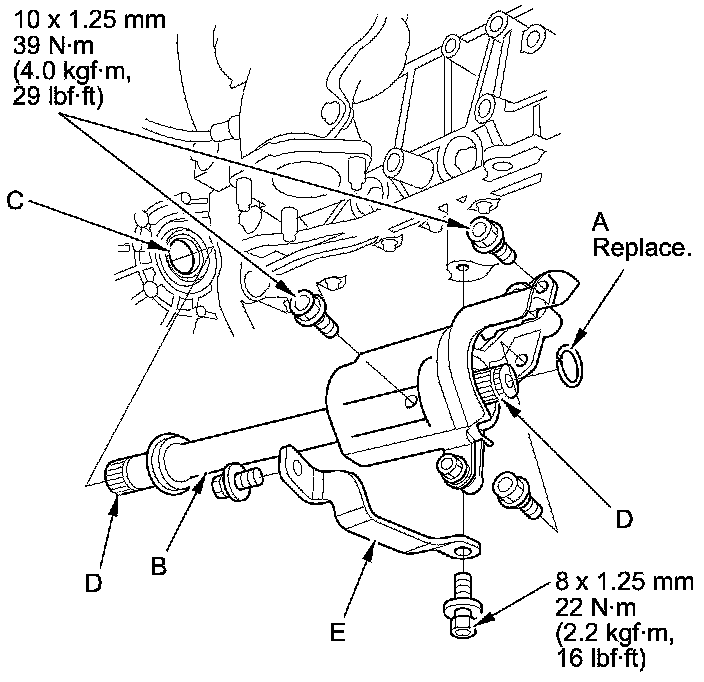 10 x 1.25 mm
39 N·m
(4.0 kgf·m,
29 lbf·ft)

C

A
Replace.

D

D

B

E

8 x 1.25 mm
22 N·m
(2.2 kgf·m,
16 lbf·ft)