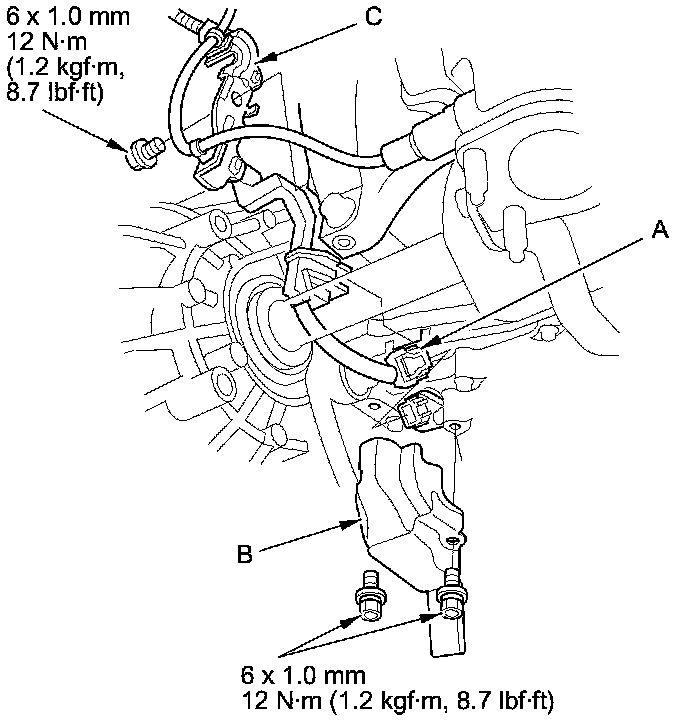 6 x 1.0 mm
12 N·m
(1.2 kgf·m,
8.7 lbf·ft)

C

A

B

6 x 1.0 mm
12 N·m (1.2 kgf·m, 8.7 lbf·ft)