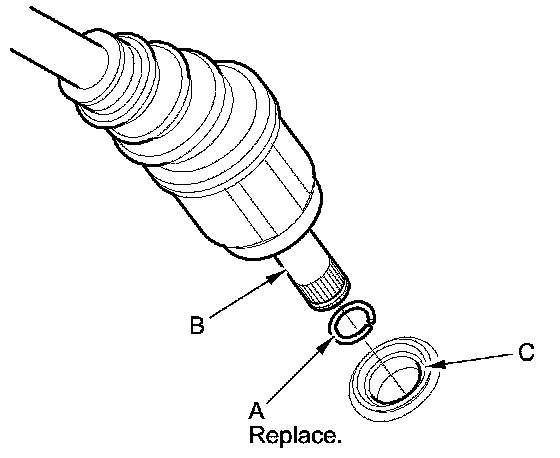 B

C

A
Replace.