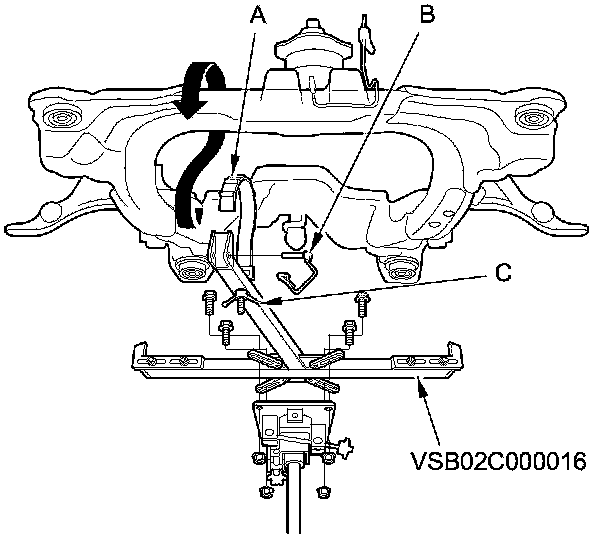 A
B
C
VSB02C000016