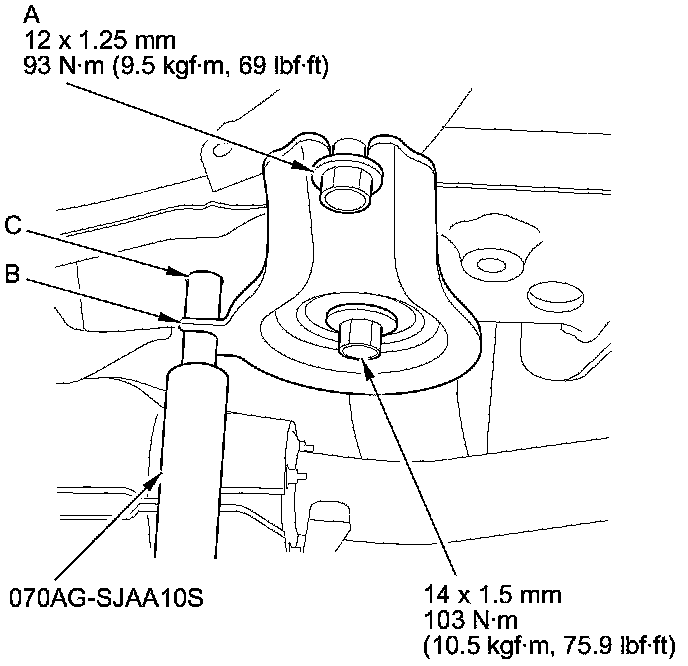 A
12 x 1.25 mm
93 N·m (9.5 kgf·m, 69 lbf·ft)

C

B

070AG-SJAA10S

14 x 1.5 mm
103 N·m
(10.5 kgf·m, 75.9 lbf·ft)