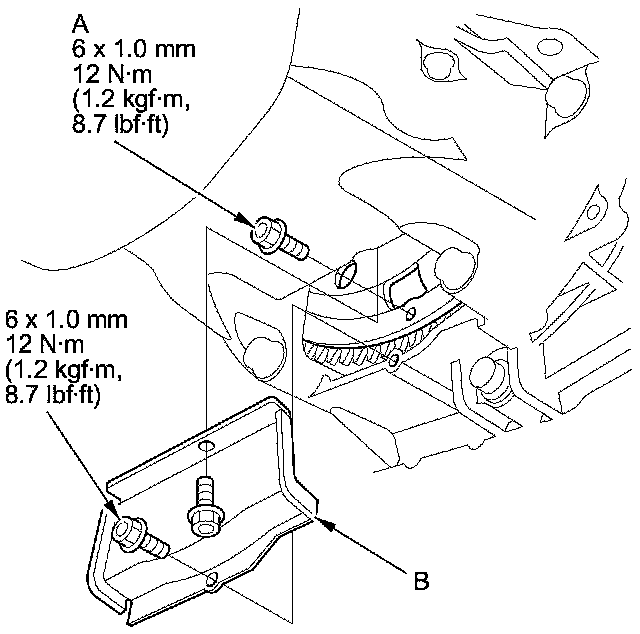 A
6 x 1.0 mm
12 N·m
(1.2 kgf·m,
8.7 lbf·ft)

6 x 1.0 mm
12 N·m
(1.2 kgf·m,
8.7 lbf·ft)

B