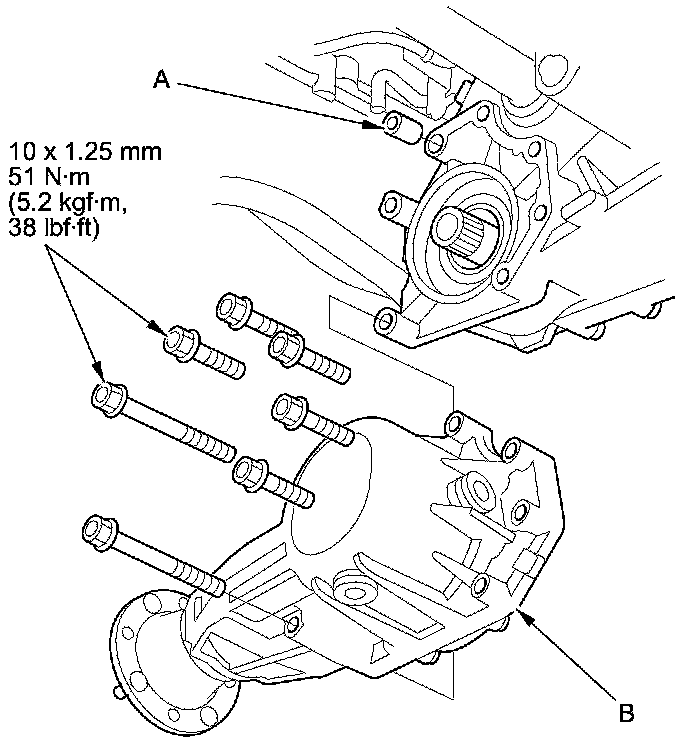 A

10 x 1.25 mm
51 N·m
(5.2 kgf·m,
38 lbf·ft)

B