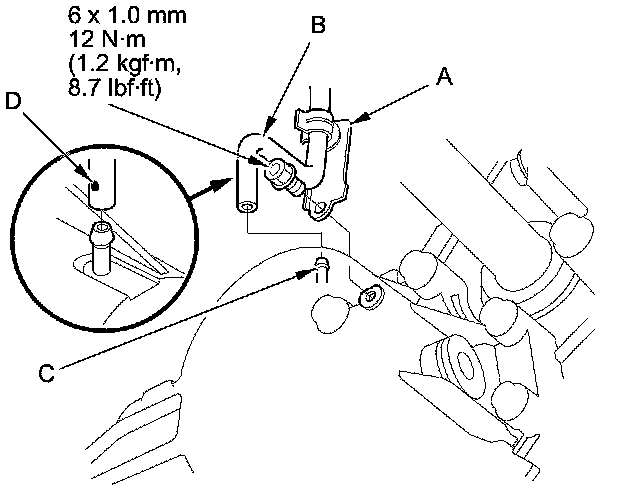 6 x 1.0 mm
12 N·m
(1.2 kgf·m,
8.7 lbf·ft)

B

A

D

C