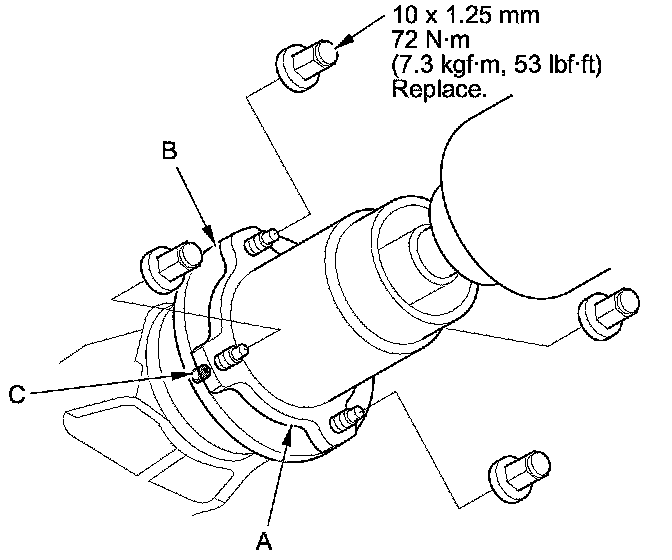 10 x 1.25 mm
72 N·m
(7.3 kgf·m, 53 lbf·ft)
Replace.

B

C

A