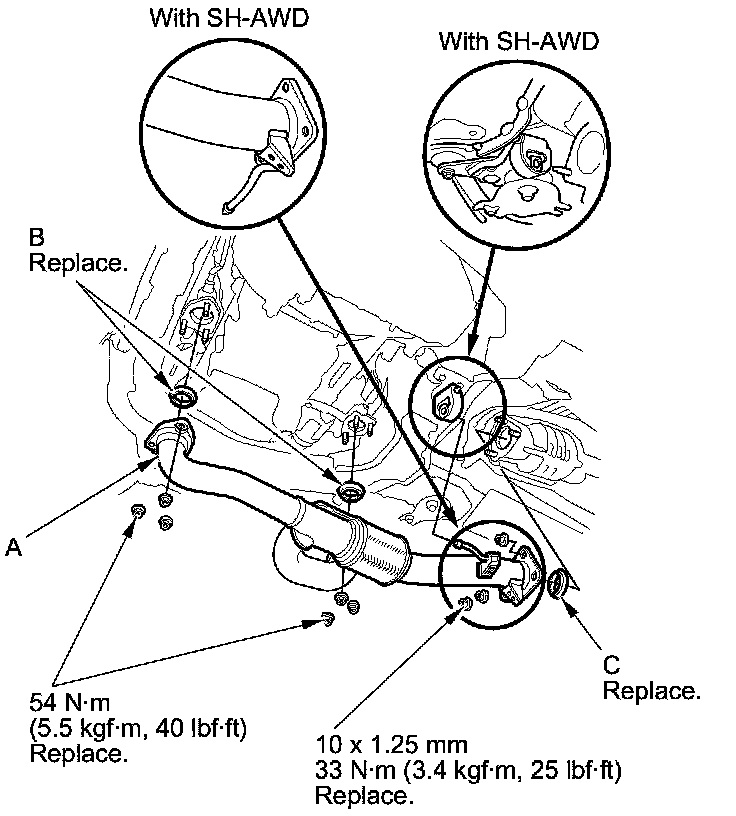 With SH-AWD

With SH-AWD

B
Replace.

A

C
Replace.

54 N·m
(5.5 kgf·m, 40 lbf·ft)
Replace.

10 x 1.25 mm
33 N·m (3.4 kgf·m, 25 lbf·ft)
Replace.