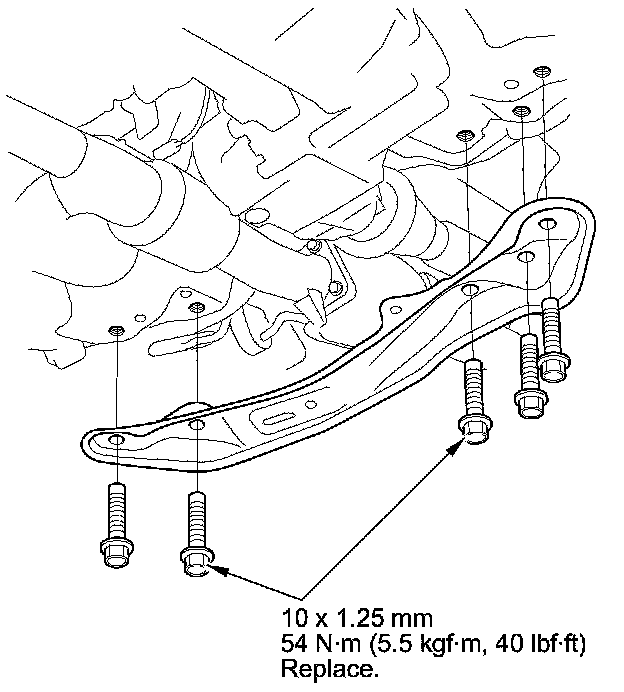 10 x 1.25 mm
54 N·m (5.5 kgf·m, 40 lbf·ft)
Replace.