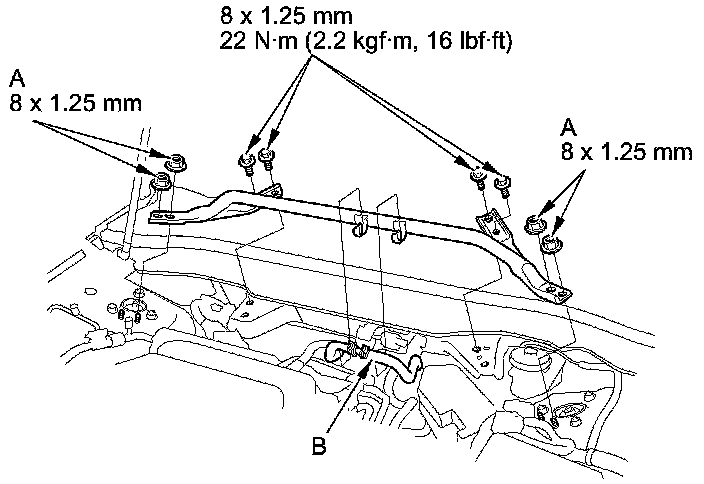 8 x 1.25 mm
22 N·m (2.2 kgf·m, 16 lbf·ft)

A
8 x 1.25 mm

A
8 x 1.25 mm

B