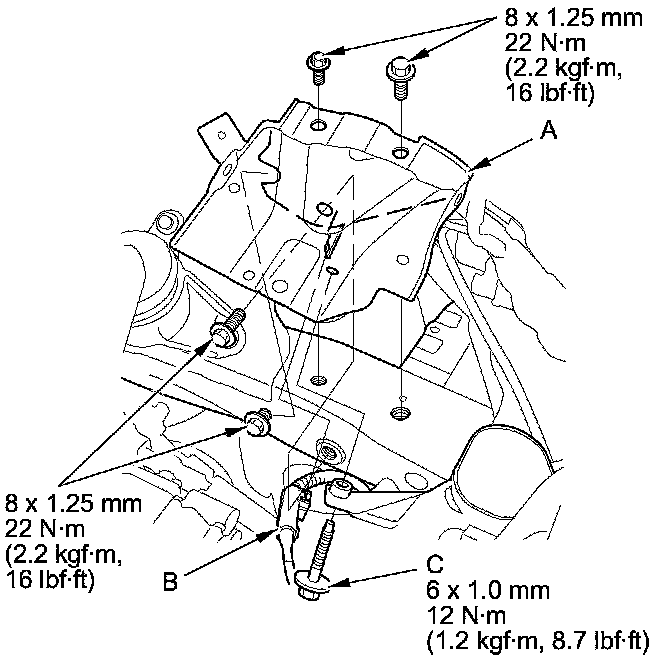 8 x 1.25 mm
22 N·m
(2.2 kgf·m,
16 lbf·ft)

A

8 x 1.25 mm
22 N·m
(2.2 kgf·m,
16 lbf·ft)

B

C
6 x 1.0 mm
12 N·m
(1.2 kgf·m, 8.7 lbf·ft)