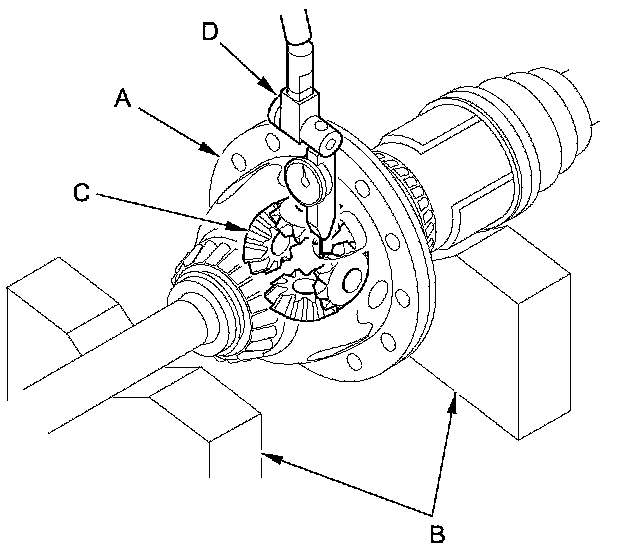 D
A
C
B