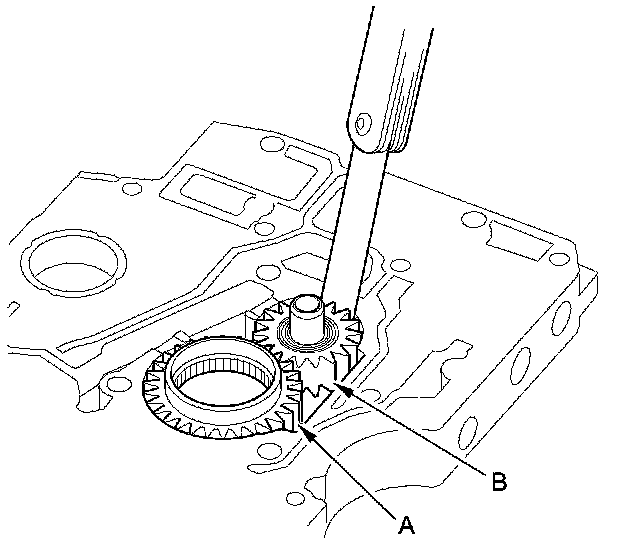 B

A