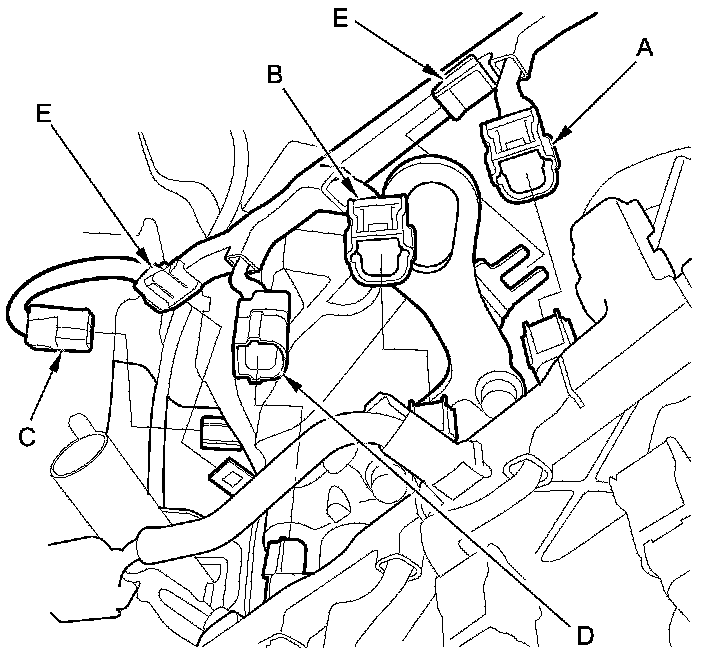 E
A
B
E
C
D