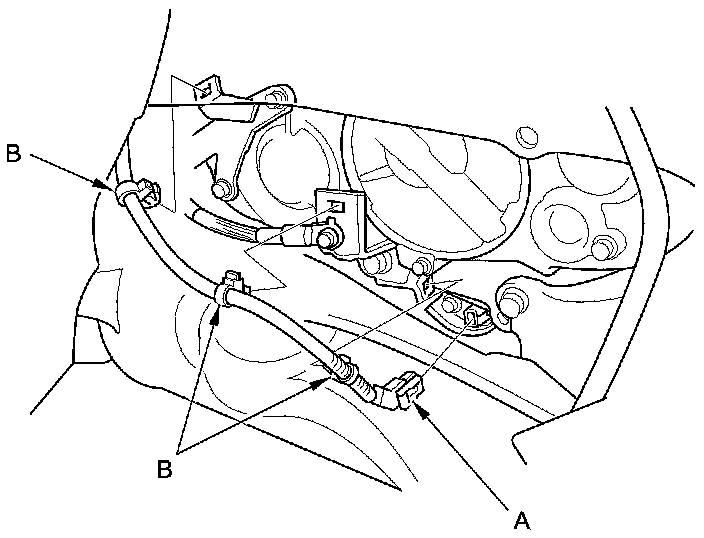 B
B
A