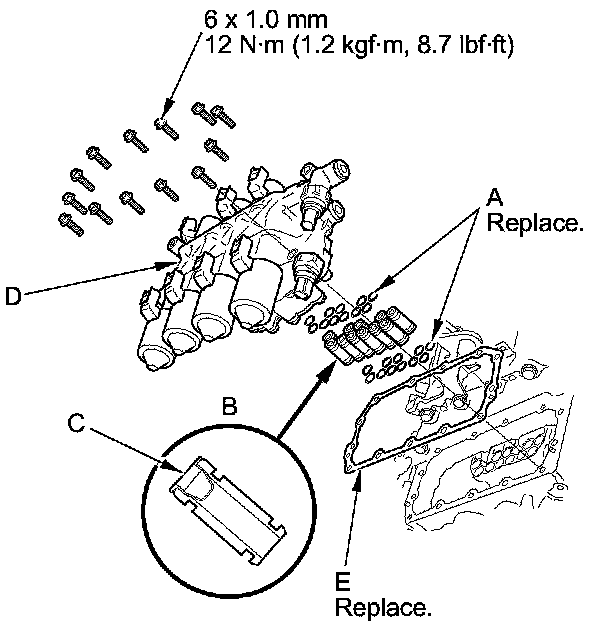 6 x 1.0 mm
12 N·m (1.2 kgf·m, 8.7 lbf·ft)

A
Replace.

D

B

C

E
Replace.