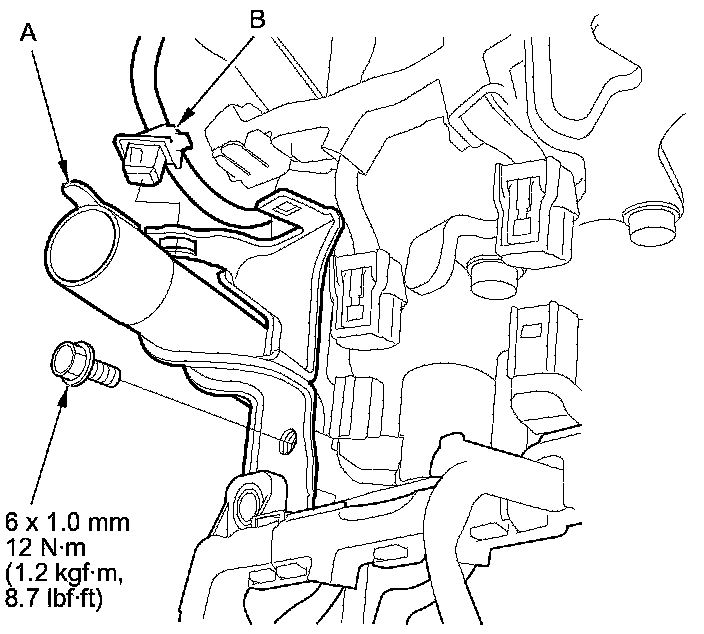 A

B

6 x 1.0 mm
12 N·m
(1.2 kgf·m,
8.7 lbf·ft)