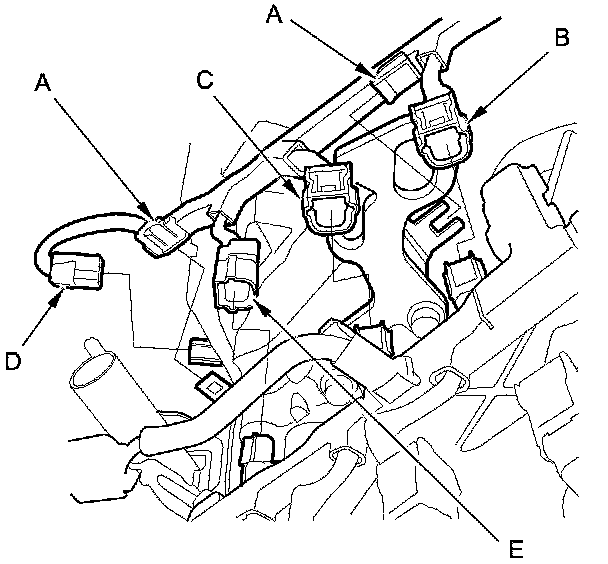 A
B
A
C
D
E