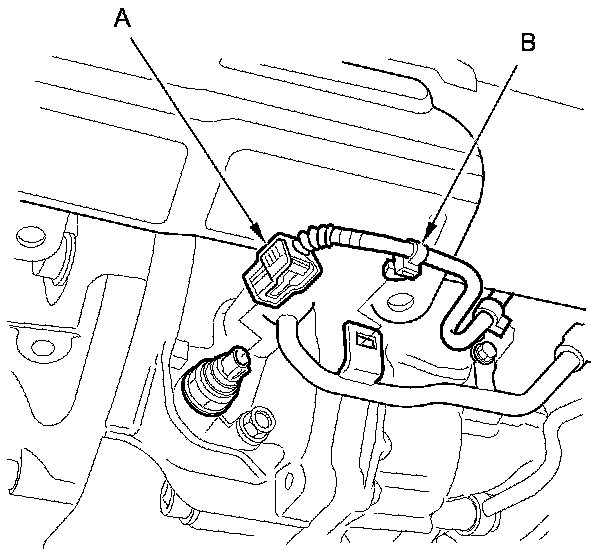 A
B