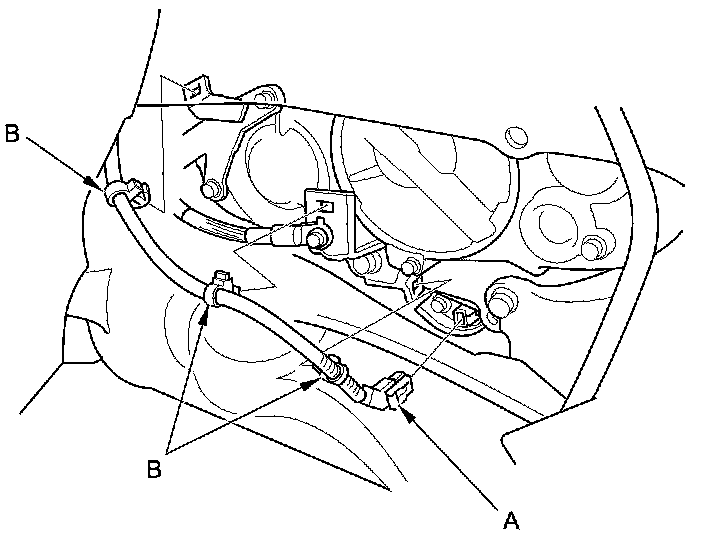 B

B

A