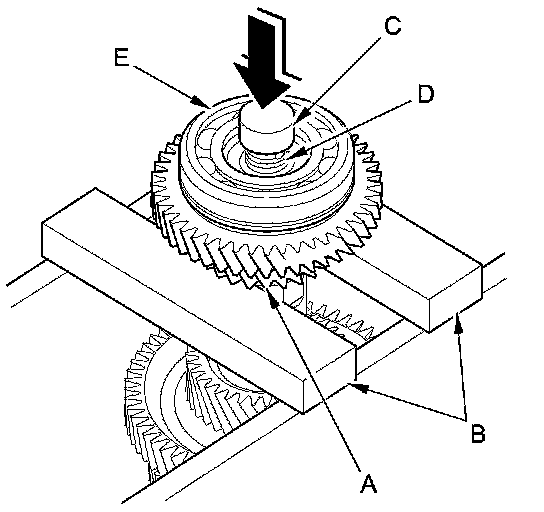 C
E
D
B
A