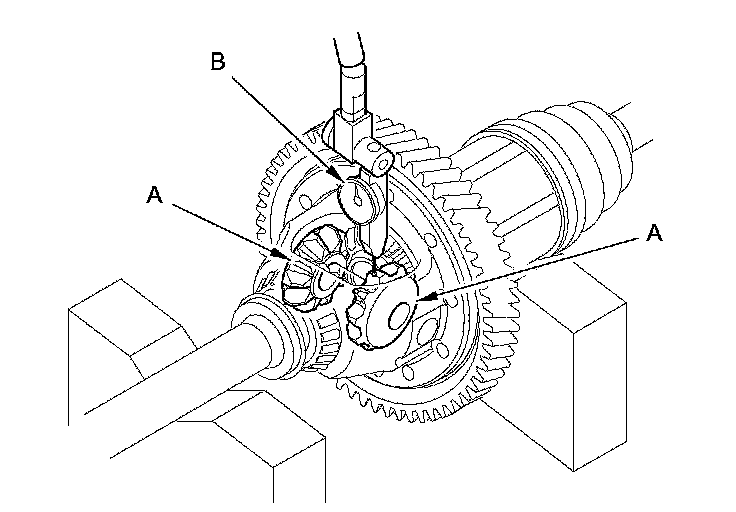 B

A

A