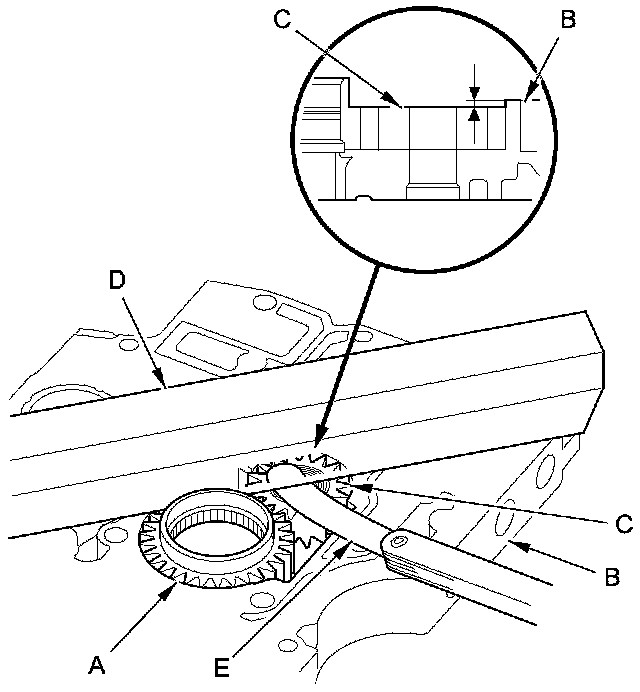 C
B
D
C
B
A
E