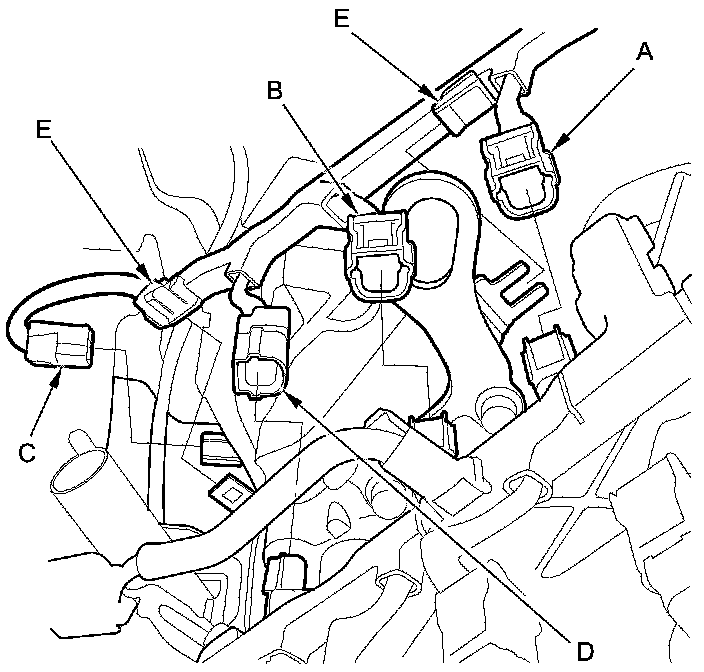 E
A
B
E
C
D