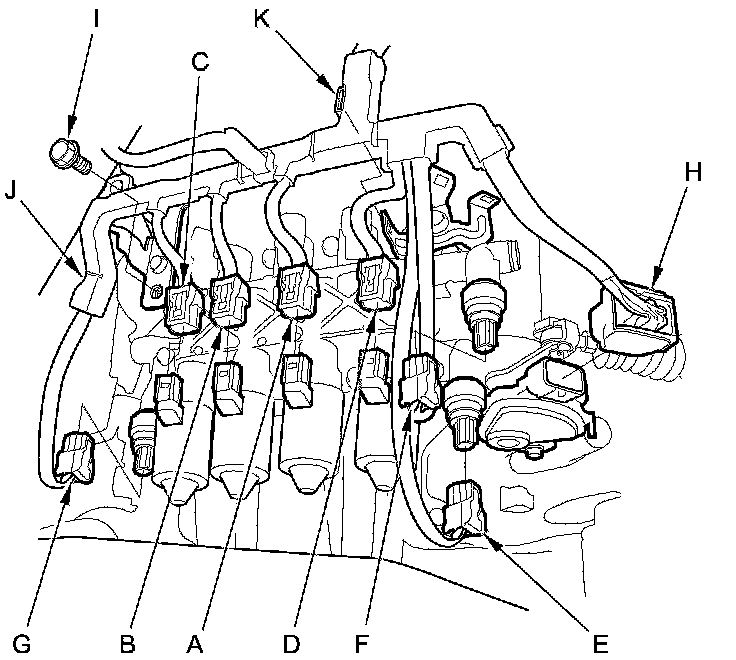 I
K
C
J
H
G
B
A
D
F
E