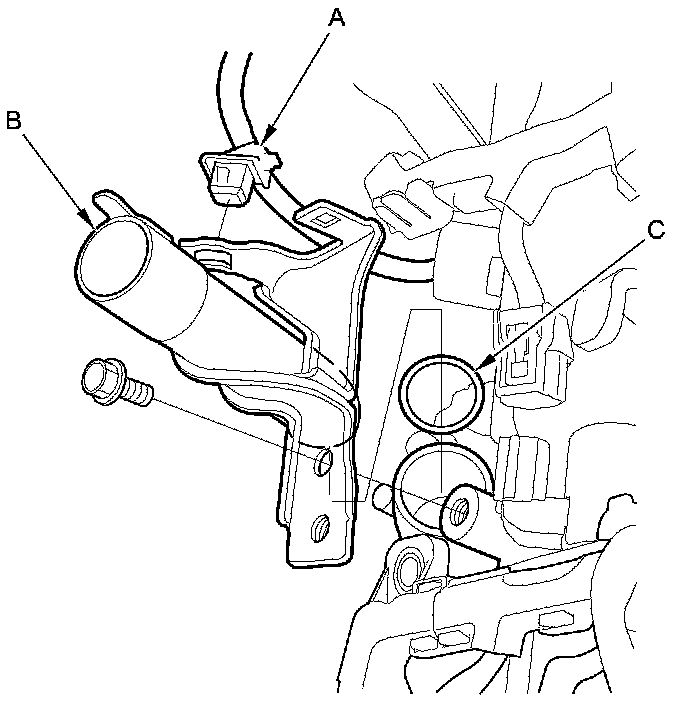 A
B
C