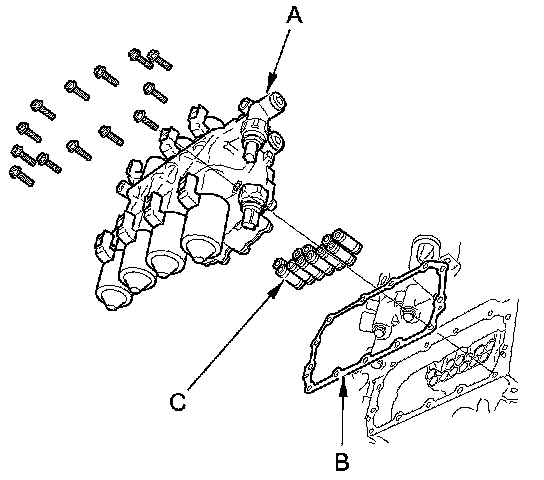 A

C

B