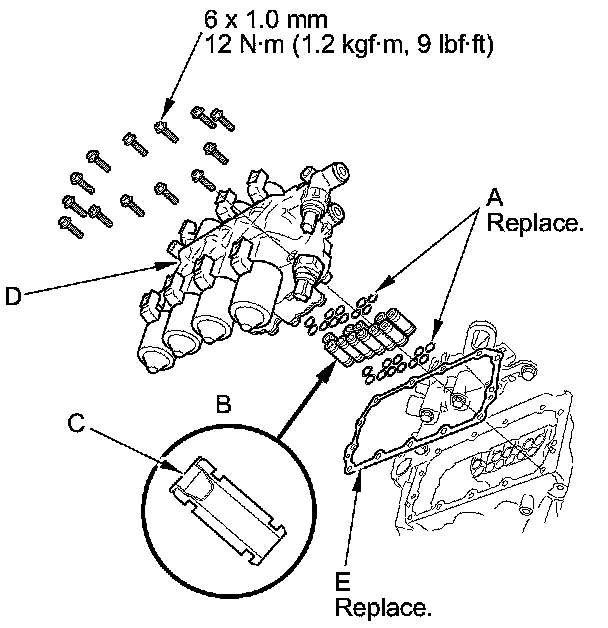 6 x 1.0 mm
12 N·m (1.2 kgf·m, 9 lbf·ft)

A
Replace.

D

B

C

E
Replace.