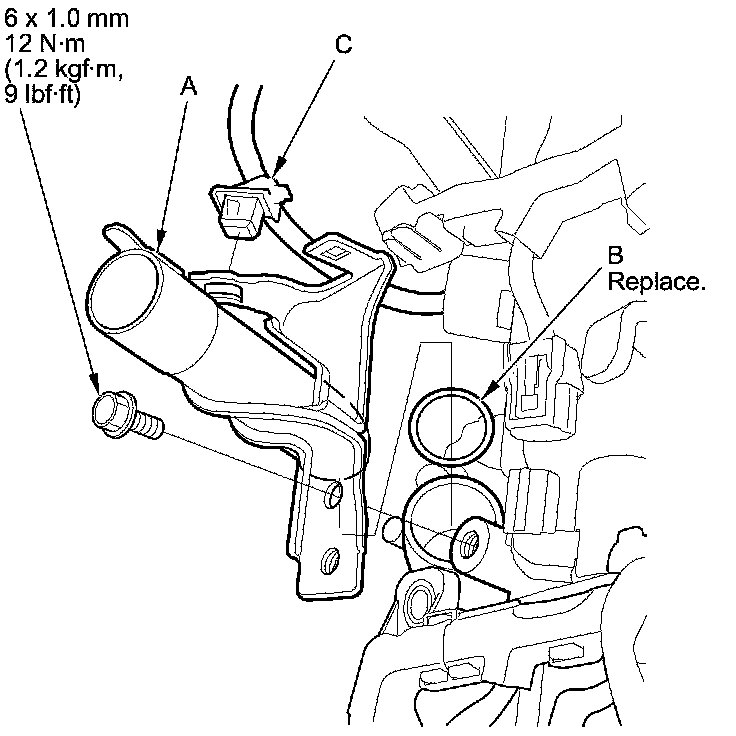 6 x 1.0 mm
12 N·m
(1.2 kgf·m,
9 lbf·ft)

A

C

B
Replace.