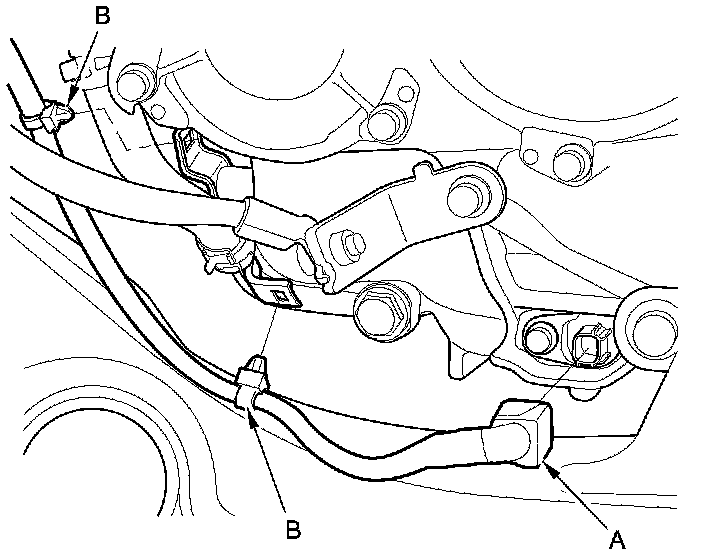 B

B

A