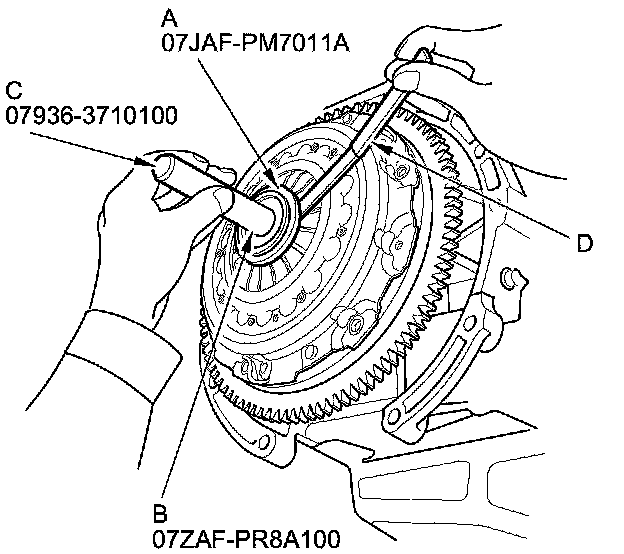 A
07JAF-PM7011A

C
07936-3710100

D

B
07ZAF-PR8A100