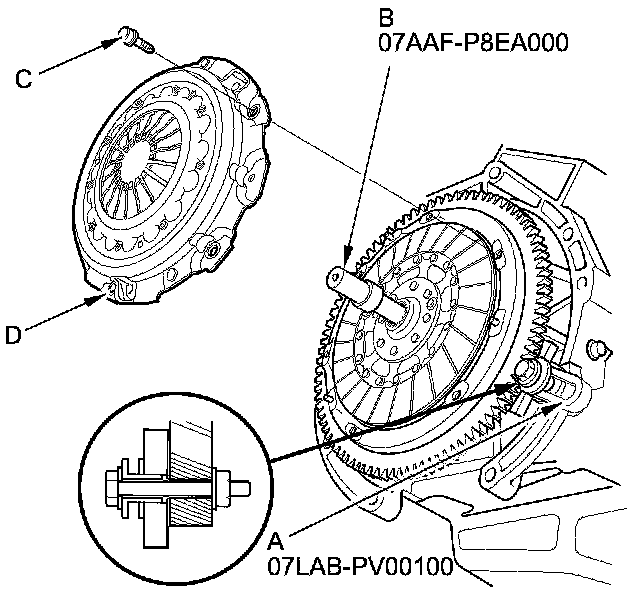 B
07AAF-P8EA000

C

D

A
07LAB-PV00100