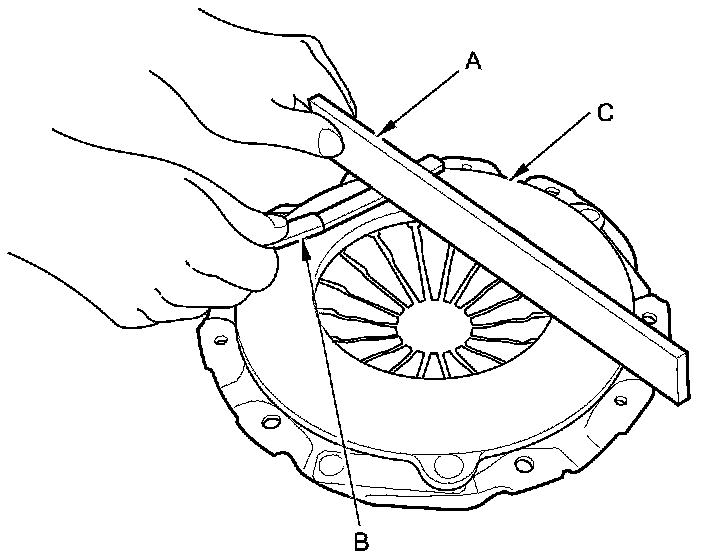 A
C
B