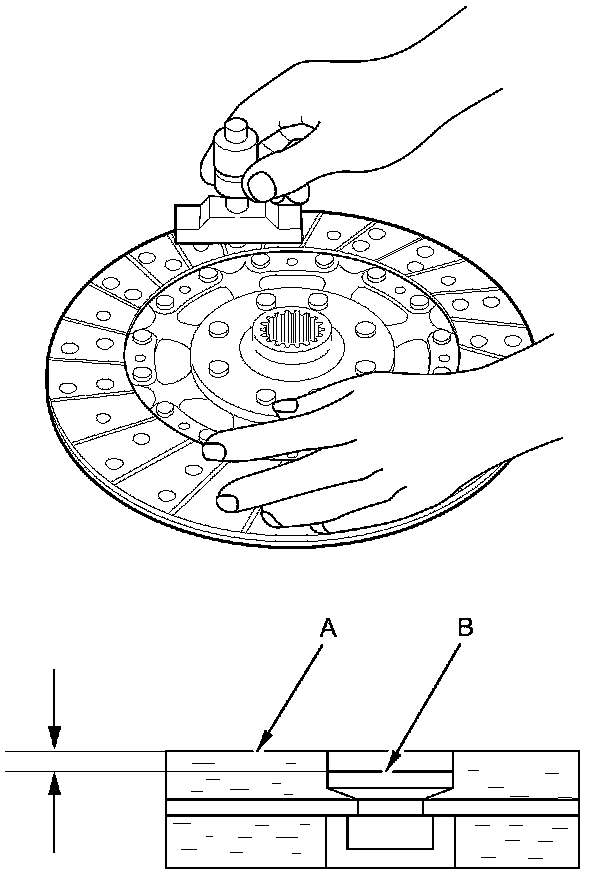 A
B