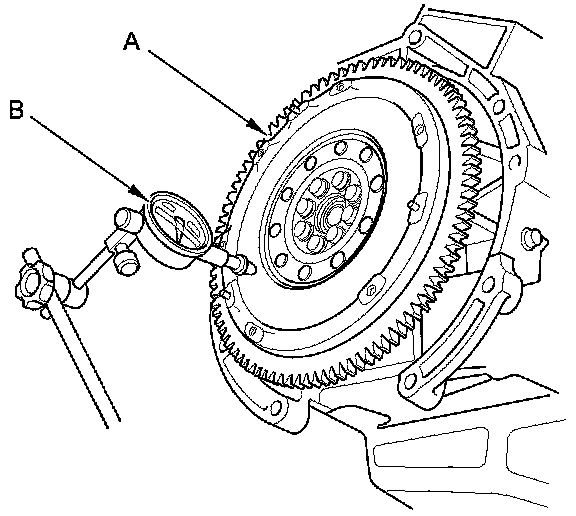 A

B