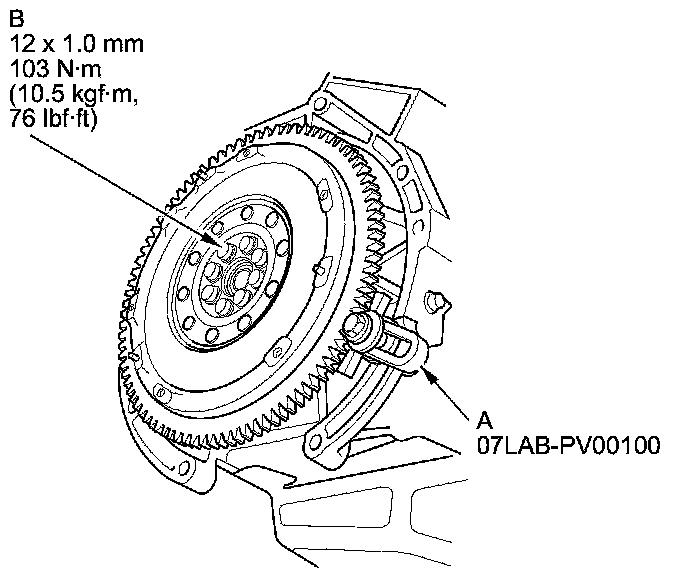 B
12 x 1.0 mm
103 N·m
(10.5 kgf·m,
76 lbf·ft)

A
07LAB-PV00100