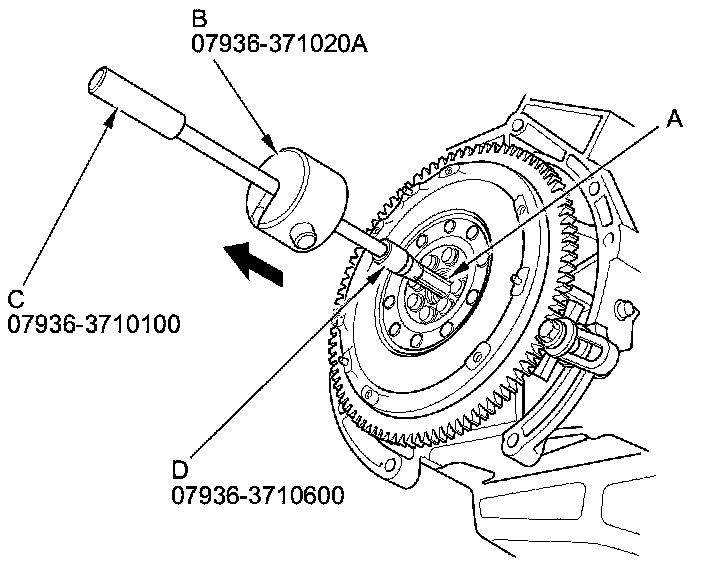 B
07936-371020A

A

C
07936-3710100

D
07936-3710600