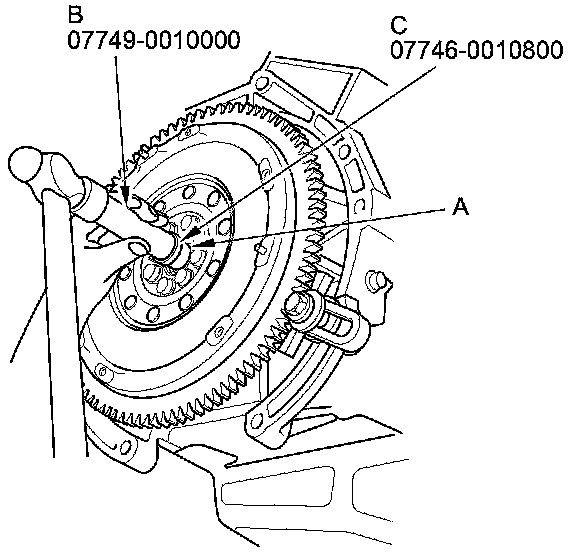 B
07749-0010000

C
07746-0010800

A