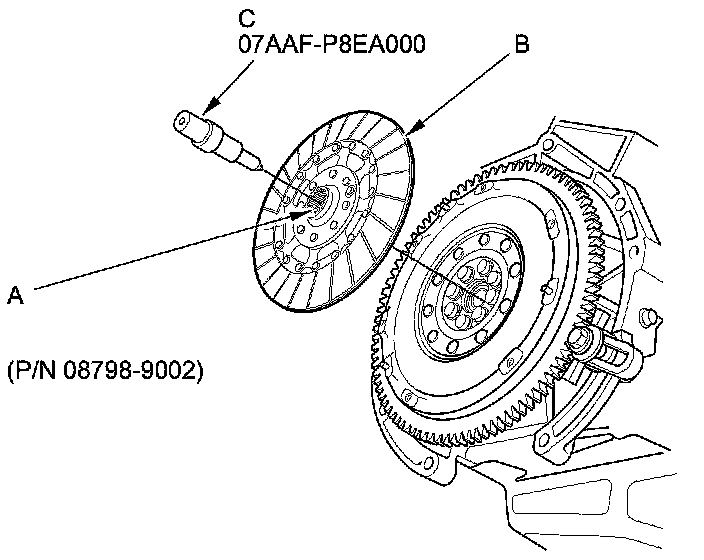 C
07AAF-P8EA000

B

A

(P/N 08798-9002)