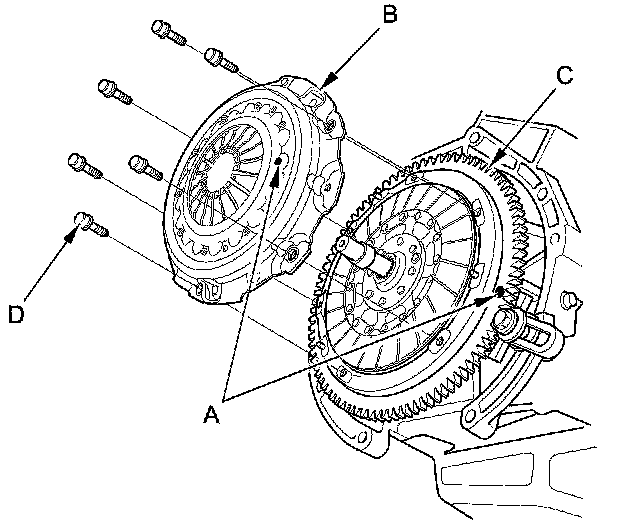 B
C
D
A